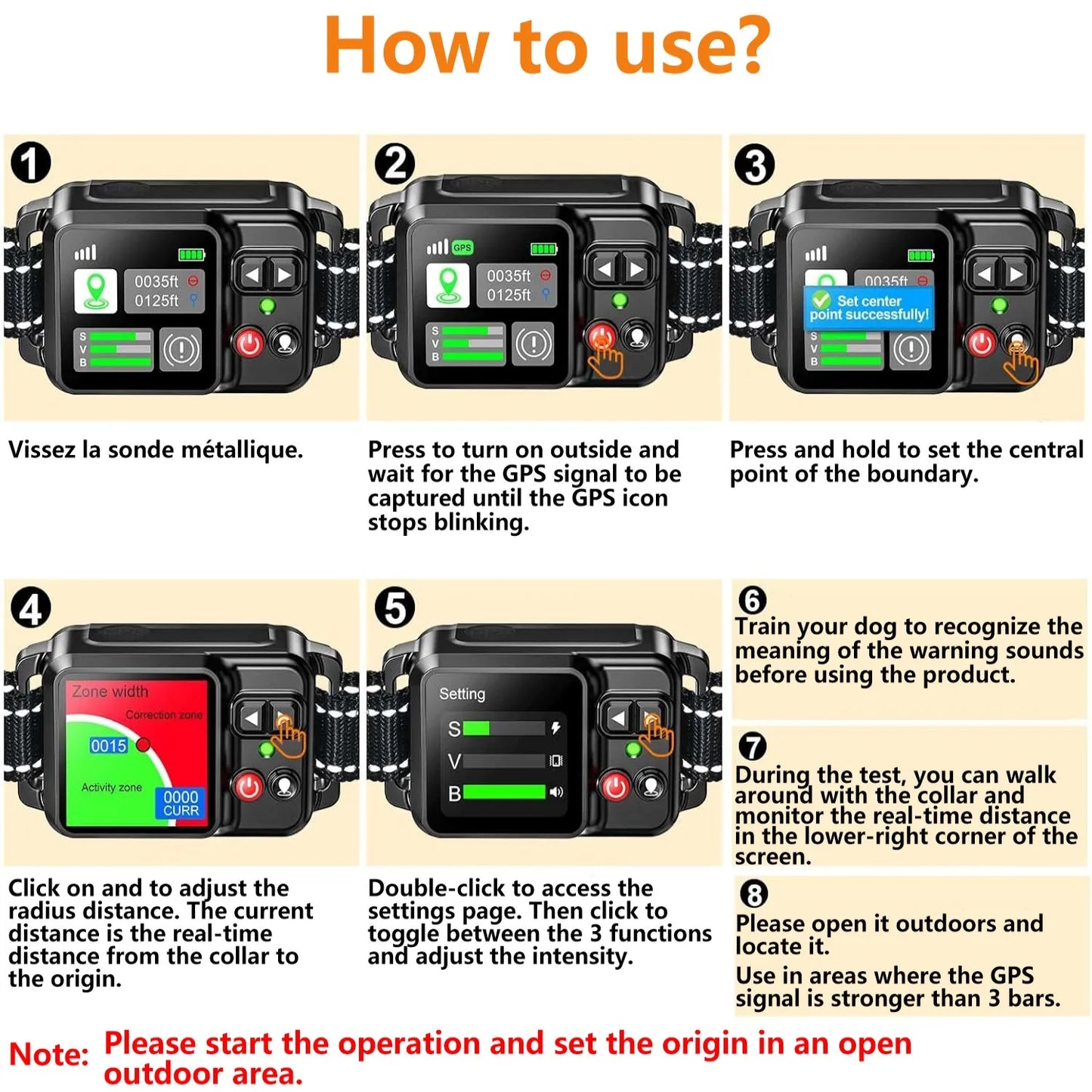 How to use?

1

0035ft
0125ft
S
V
B

Vissez la sonde métallique.

2

GPS
0035ft
0125ft
S
V
B

Press to turn on outside and wait for the GPS signal to be captured until the GPS icon stops blinking.

3

0035ft
Set center point successfully!
S
V
B

Press and hold to set the central point of the boundary.

4

Zone width
Correction zone
0015
Activity zone
0000
CURR

Click on and to adjust the radius distance. The current distance is the real-time distance from the collar to the origin.

5

Setting
S
V
B

Double-click to access the settings page. Then click to toggle between the 3 functions and adjust the intensity.

6
Train your dog to recognize the meaning of the warning sounds before using the product.

7
During the test, you can walk around with the collar and monitor the real-time distance in the lower-right corner of the screen.

8
Please open it outdoors and locate it.
Use in areas where the GPS signal is stronger than 3 bars.

Note: Please start the operation and set the origin in an open outdoor area.